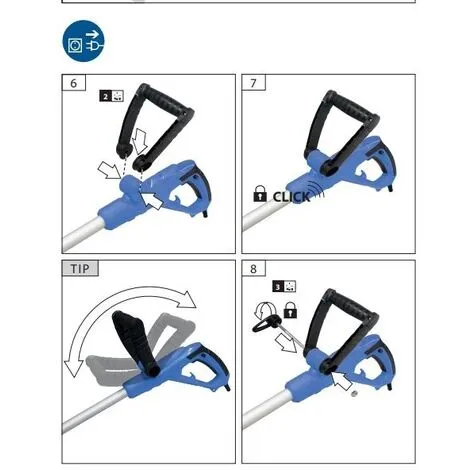 6

2

7

CLICK

TIP

8

3